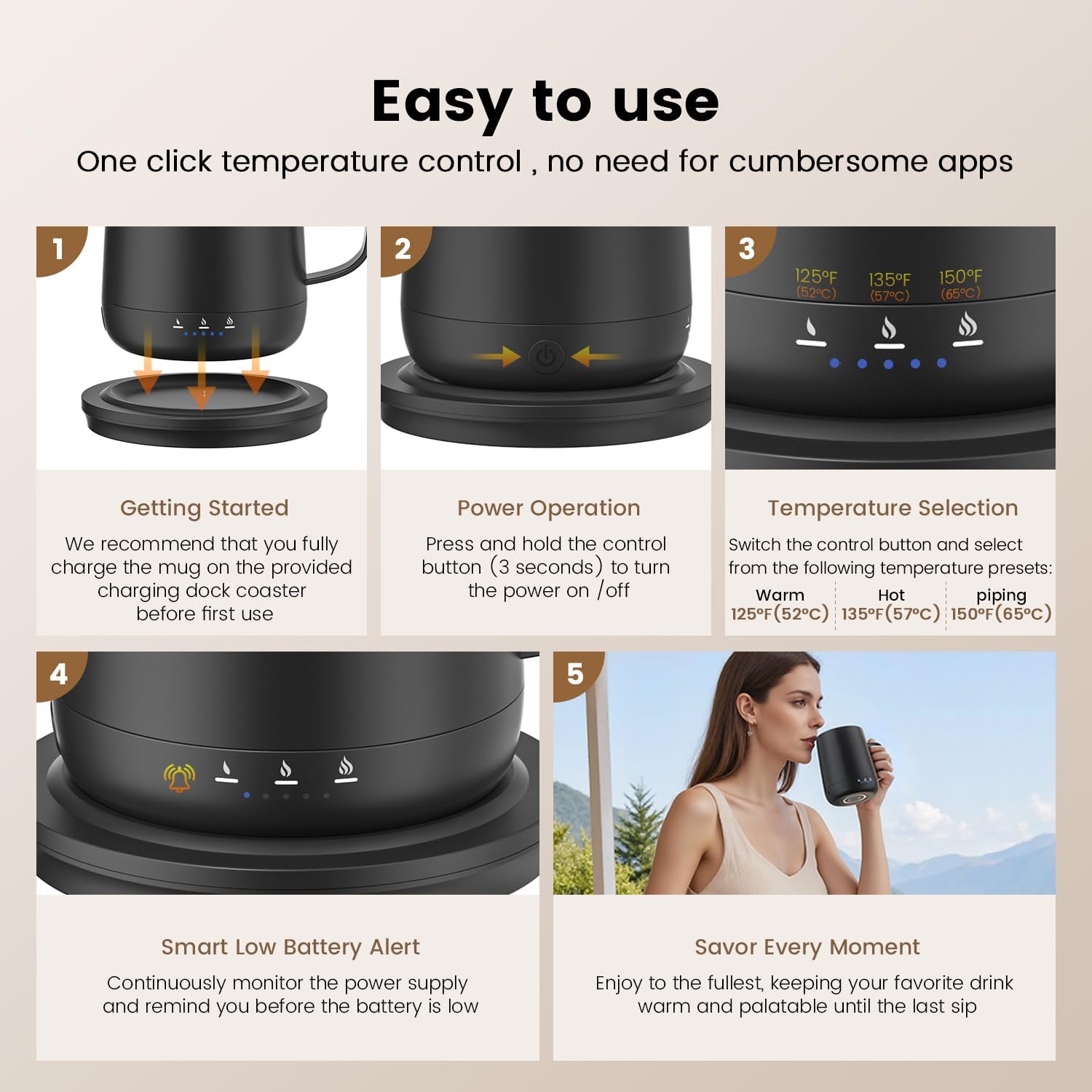 Easy to use

One click temperature control , no need for cumbersome apps

1

Getting Started

We recommend that you fully charge the mug on the provided charging dock coaster before first use

2

Power Operation

Press and hold the control button (3 seconds) to turn the power on /off

3

125°F (52°C) 135°F (57°C) 150°F (65°C)

Temperature Selection

Switch the control button and select from the following temperature presets:

| Warm | Hot | piping |
|---|---|---|
| 125°F(52°C) | 135°F(57°C) | 150°F(65°C) |

4

Smart Low Battery Alert

Continuously monitor the power supply and remind you before the battery is low

5

Savor Every Moment

Enjoy to the fullest, keeping your favorite drink warm and palatable until the last sip