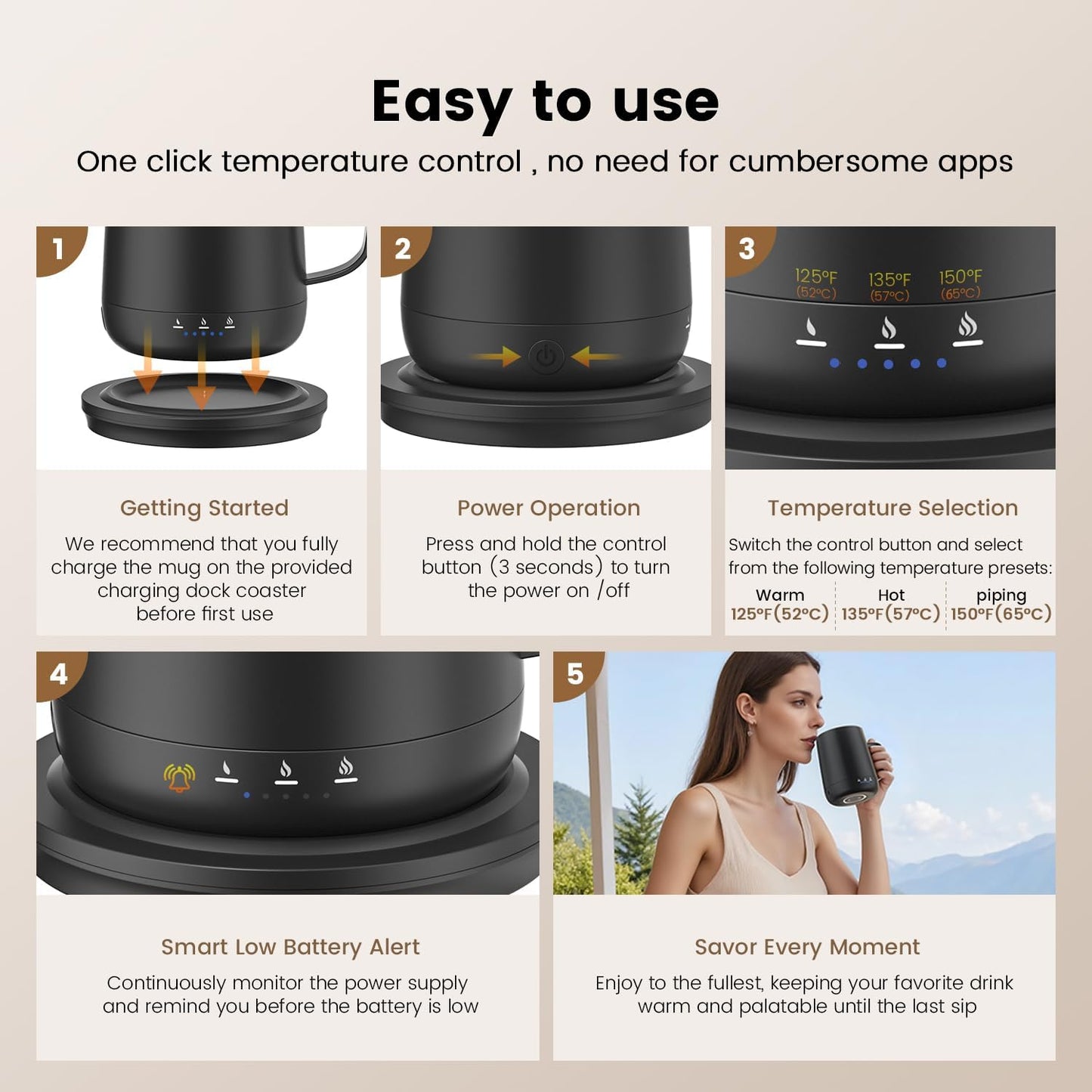 Easy to use

One click temperature control , no need for cumbersome apps

1

Getting Started

We recommend that you fully charge the mug on the provided charging dock coaster before first use

2

Power Operation

Press and hold the control button (3 seconds) to turn the power on /off

3

125°F (52°C) 135°F (57°C) 150°F (65°C)

Temperature Selection

Switch the control button and select from the following temperature presets:

| Warm | Hot | piping |
|---|---|---|
| 125°F(52°C) | 135°F(57°C) | 150°F(65°C) |

4

Smart Low Battery Alert

Continuously monitor the power supply and remind you before the battery is low

5

Savor Every Moment

Enjoy to the fullest, keeping your favorite drink warm and palatable until the last sip